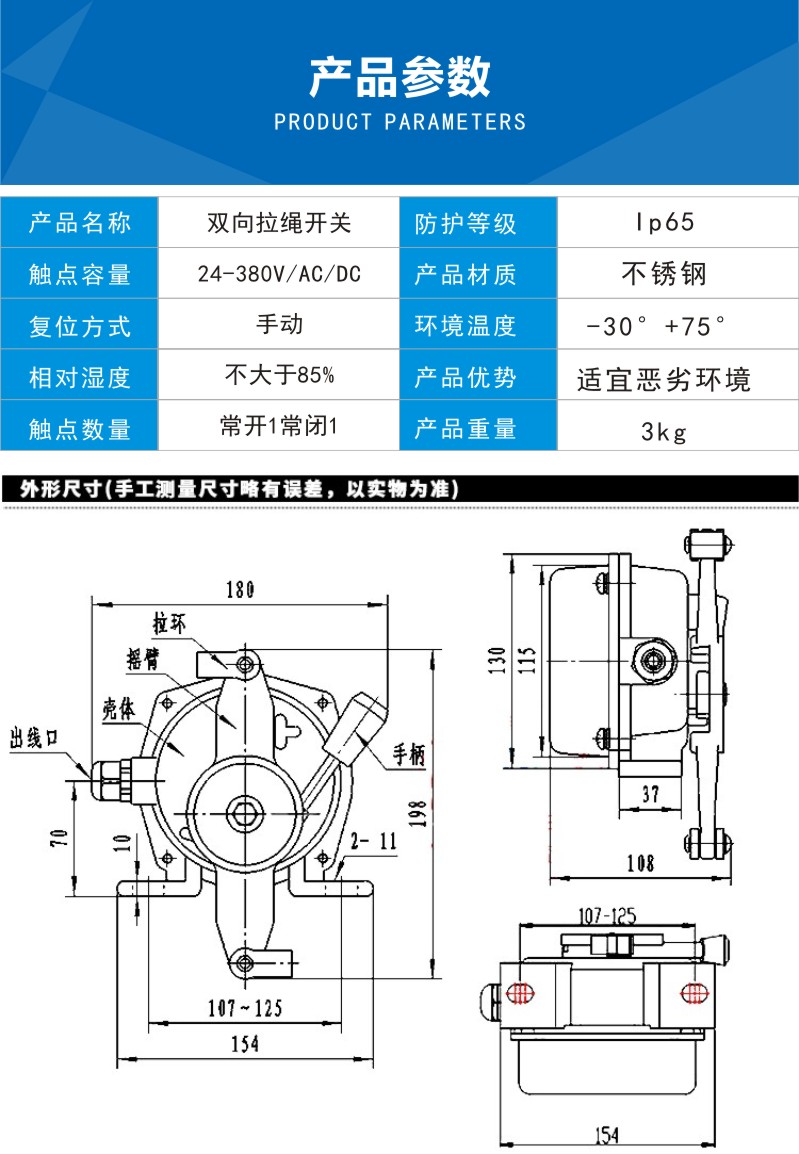 产品参数
PRODUCT PARAMETERS

| 产品名称 | 双向拉绳开关 | 防护等级 | Ip65 |
|---|---|---|---|
| 触点容量 | 24-380V/AC/DC | 产品材质 | 不锈钢 |
| 复位方式 | 手动 | 环境温度 | -30° +75° |
| 相对湿度 | 不大于85% | 产品优势 | 适宜恶劣环境 |
| 触点数量 | 常开1常闭1 | 产品重量 | 3kg |

外形尺寸(手工测量尺寸略有误差，以实物为准)

180
拉环
摇臂
壳体
出线口
手柄
70
10
2- 11
198
107~125
154
130
115
37
108
107-125
154