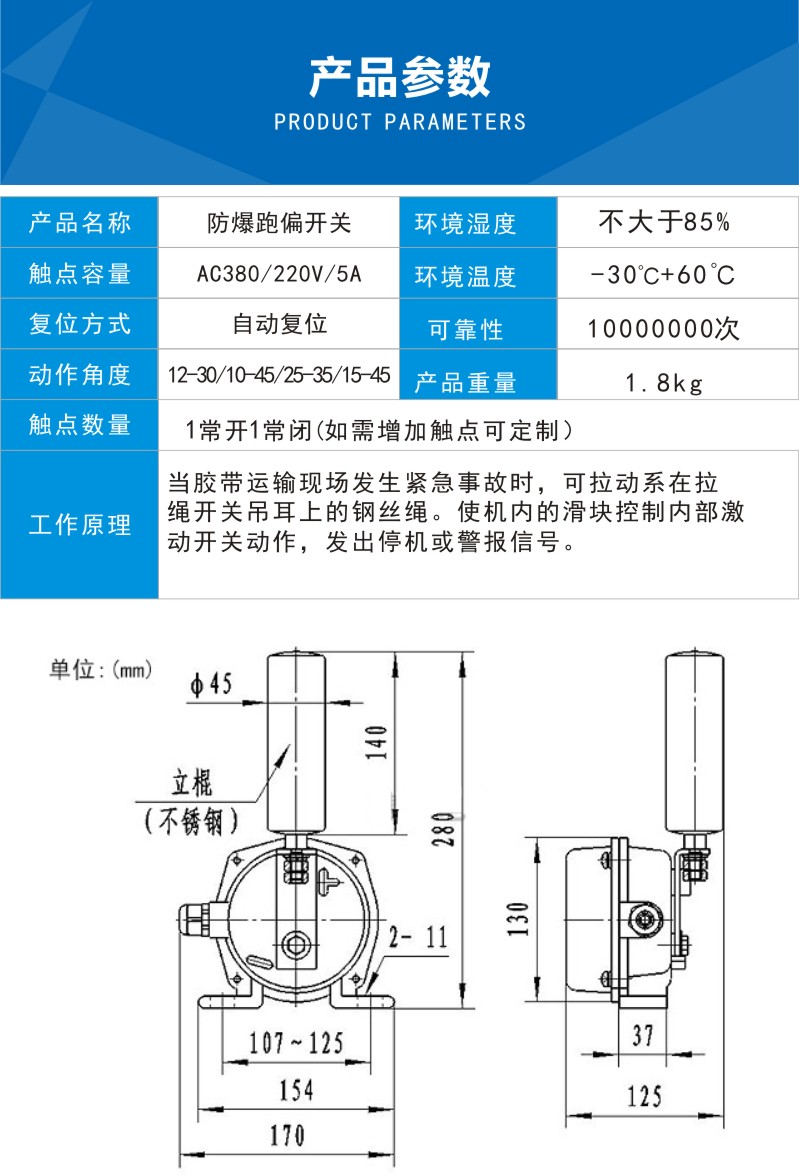 产品参数
PRODUCT PARAMETERS

| 产品名称 | 防爆跑偏开关 | 环境湿度 | 不大于85% |
|---|---|---|---|
| 触点容量 | AC380/220V/5A | 环境温度 | -30℃+60℃ |
| 复位方式 | 自动复位 | 可靠性 | 10000000次 |
| 动作角度 | 12-30/10-45/25-35/15-45 | 产品重量 | 1.8kg |
| 触点数量 | 1常开1常闭(如需增加触点可定制) | | |
| 工作原理 | 当胶带运输现场发生紧急事故时，可拉动系在拉绳开关吊耳上的钢丝绳。使机内的滑块控制内部激动开关动作，发出停机或警报信号。 | | |

单位:(mm)

φ45

立棍
(不锈钢)

140

280

2- 11

107~125

154

170

130

37

125